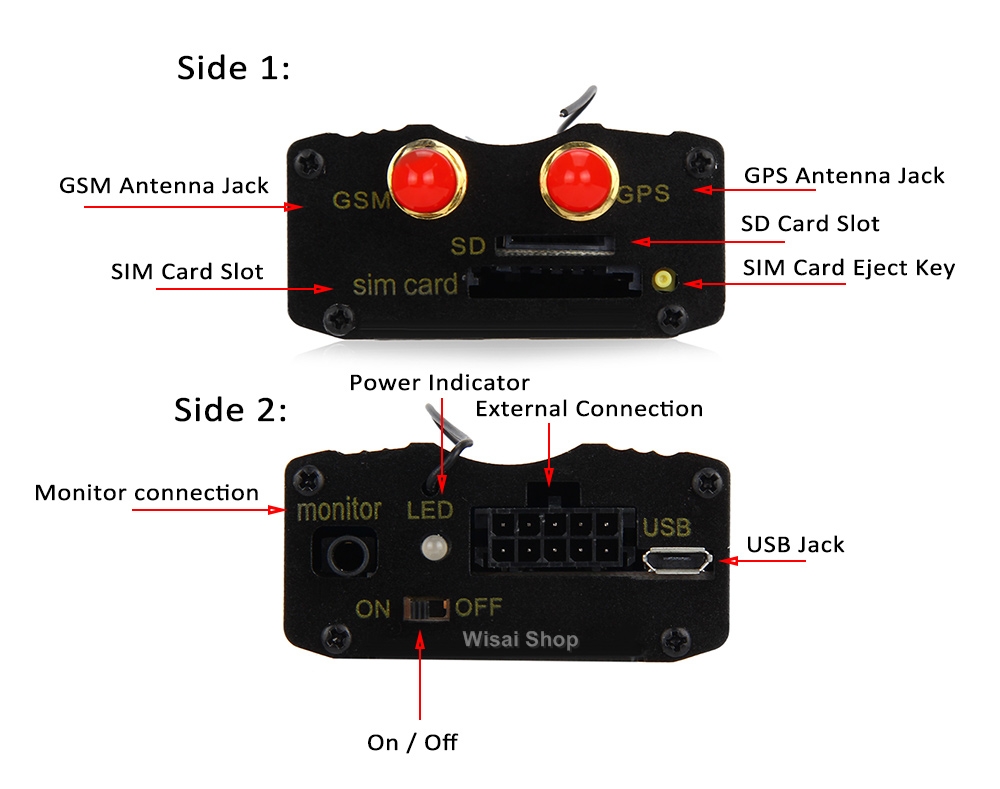 Side 1:

GSM Antenna Jack

GSM

GPS

GPS Antenna Jack

SD

SD Card Slot

SIM Card Slot

sim card

SIM Card Eject Key

Side 2:

Power Indicator

External Connection

Monitor connection

monitor

LED

USB

USB Jack

ON

OFF

Wisai Shop

On / Off