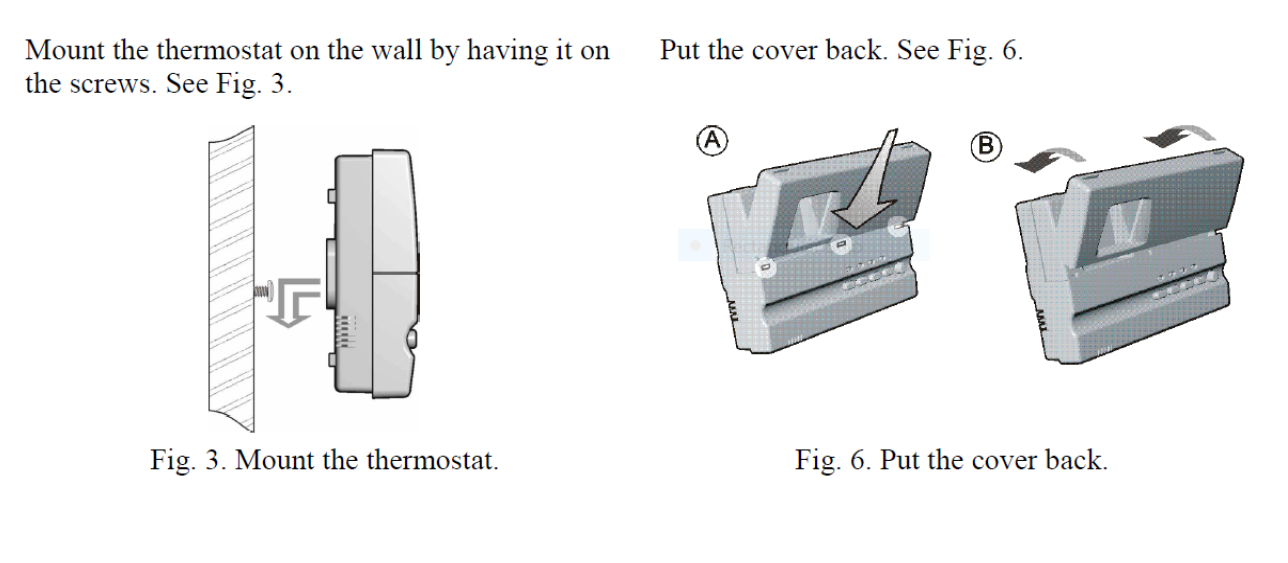 Mount the thermostat on the wall by having it on the screws. See Fig. 3.

Fig. 3. Mount the thermostat.

Put the cover back. See Fig. 6.

A

B

Fig. 6. Put the cover back.