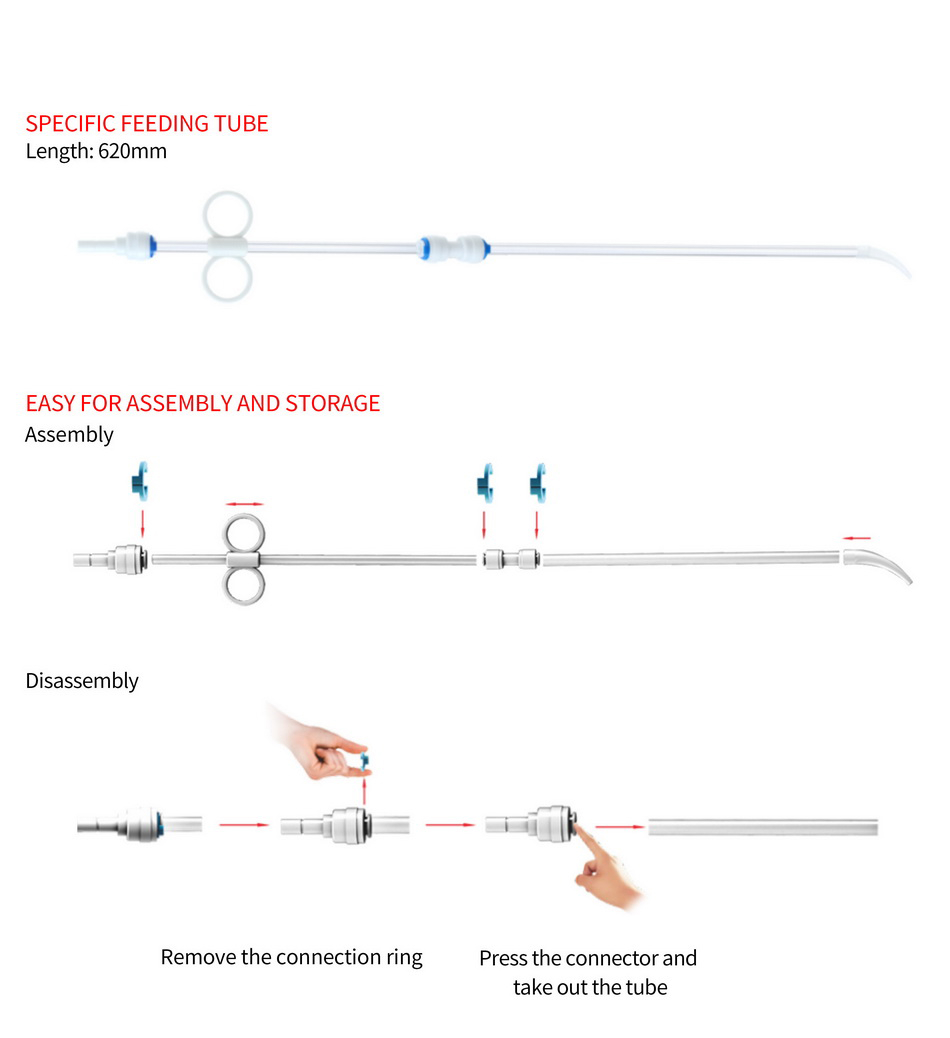 SPECIFIC FEEDING TUBE
Length: 620mm

EASY FOR ASSEMBLY AND STORAGE
Assembly

Disassembly

Remove the connection ring

Press the connector and take out the tube