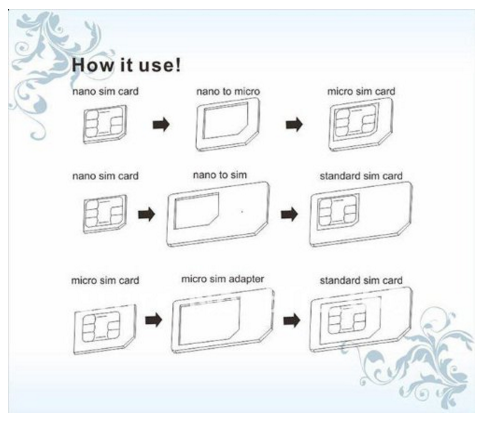 How it use!

nano sim card

nano to micro

micro sim card

nano sim card

nano to sim

standard sim card

micro sim card

micro sim adapter

standard sim card