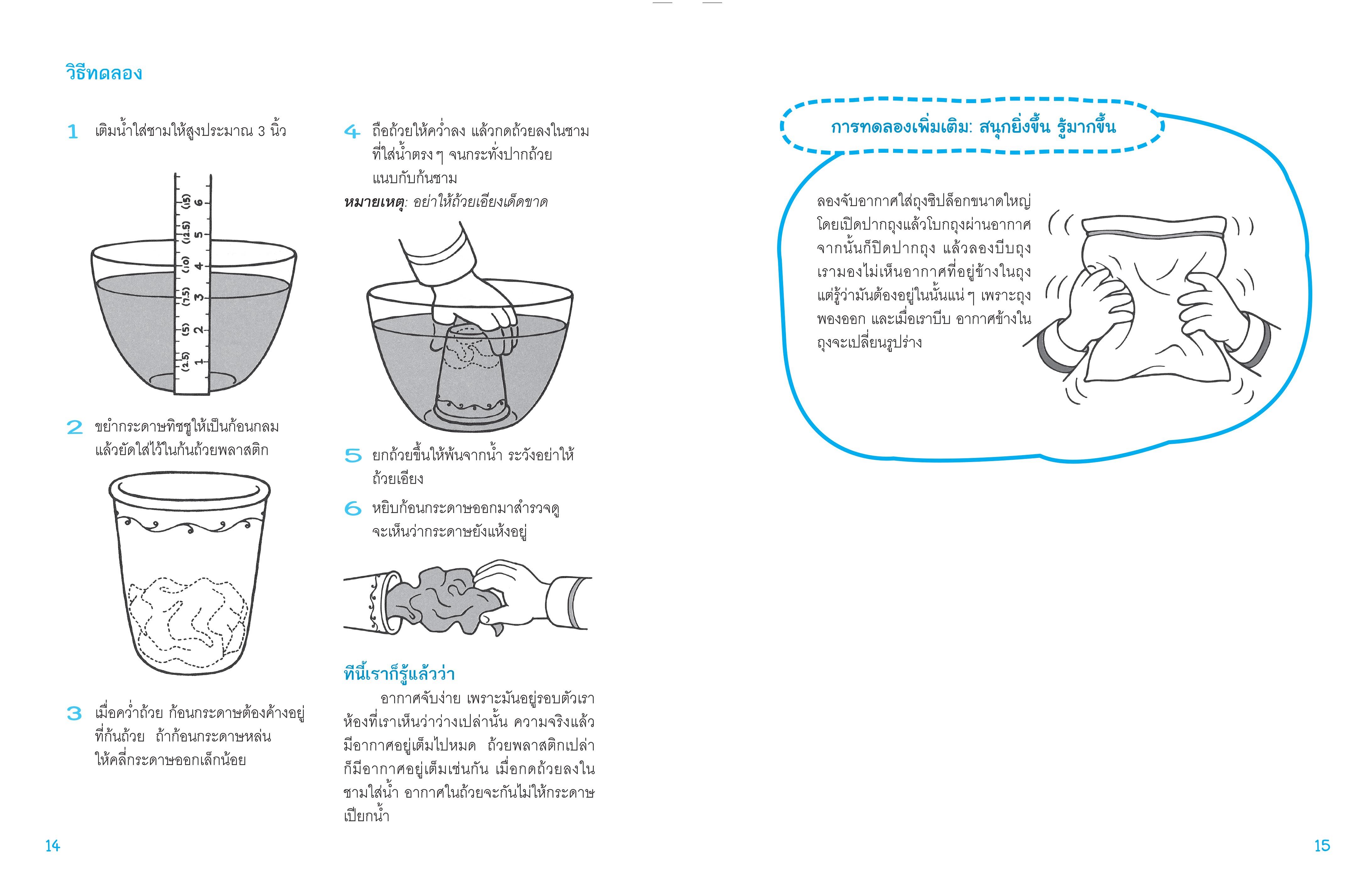 วิธีทดลอง

1 เติมน้ำใส่ชามให้สูงประมาณ 3 นิ้ว

(2.5) 1 (5) 2 (7.5) 3 (10) 4 (12.5) 5 (15) 6

2 ขยำกระดาษทิชชูให้เป็นก้อนกลม แล้วยัดใส่ไว้ในก้นถ้วยพลาสติก

3 เมื่อคว่ำถ้วย ก้อนกระดาษต้องค้างอยู่ที่ก้นถ้วย ถ้าก้อนกระดาษหล่น ให้คลี่กระดาษออกเล็กน้อย

4 ถือถ้วยให้คว่ำลง แล้วกดถ้วยลงในชามที่ใส่น้ำตรง ๆ จนกระทั่งปากถ้วยแนบกับก้นชาม
หมายเหตุ: อย่าให้ถ้วยเอียงเด็ดขาด

5 ยกถ้วยขึ้นให้พ้นจากน้ำ ระวังอย่าให้ถ้วยเอียง

6 หยิบก้อนกระดาษออกมาสำรวจดู จะเห็นว่ากระดาษยังแห้งอยู่

ทีนี้เราก็รู้แล้วว่า
อากาศจับง่าย เพราะมันอยู่รอบตัวเรา ห้องที่เราเห็นว่าว่างเปล่านั้น ความจริงแล้วมีอากาศอยู่เต็มไปหมด ถ้วยพลาสติกเปล่าก็มีอากาศอยู่เต็มเช่นกัน เมื่อกดถ้วยลงในชามใส่น้ำ อากาศในถ้วยจะกันไม่ให้กระดาษเปียกน้ำ

14

การทดลองเพิ่มเติม: สนุกยิ่งขึ้น รู้มากขึ้น

ลองจับอากาศใส่ถุงซิปล็อกขนาดใหญ่ โดยเปิดปากถุงแล้วโบกถุงผ่านอากาศ จากนั้นก็ปิดปากถุง แล้วลองบีบถุง เรามองไม่เห็นอากาศที่อยู่ข้างในถุง แต่รู้ว่ามันต้องอยู่ในนั้นแน่ ๆ เพราะถุงพองออก และเมื่อเราบีบ อากาศข้างในถุงจะเปลี่ยนรูปร่าง

15