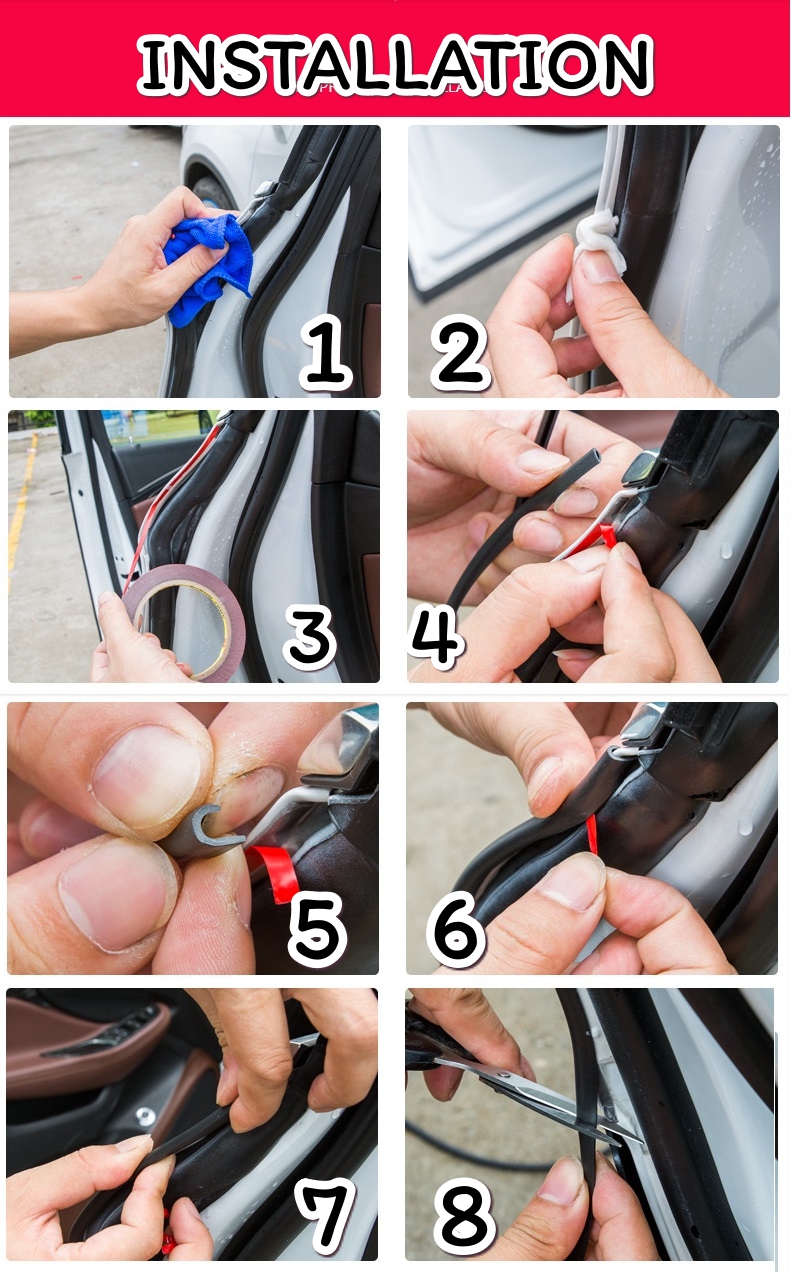 INSTALLATION

1

2

3

4

5

6

7

8