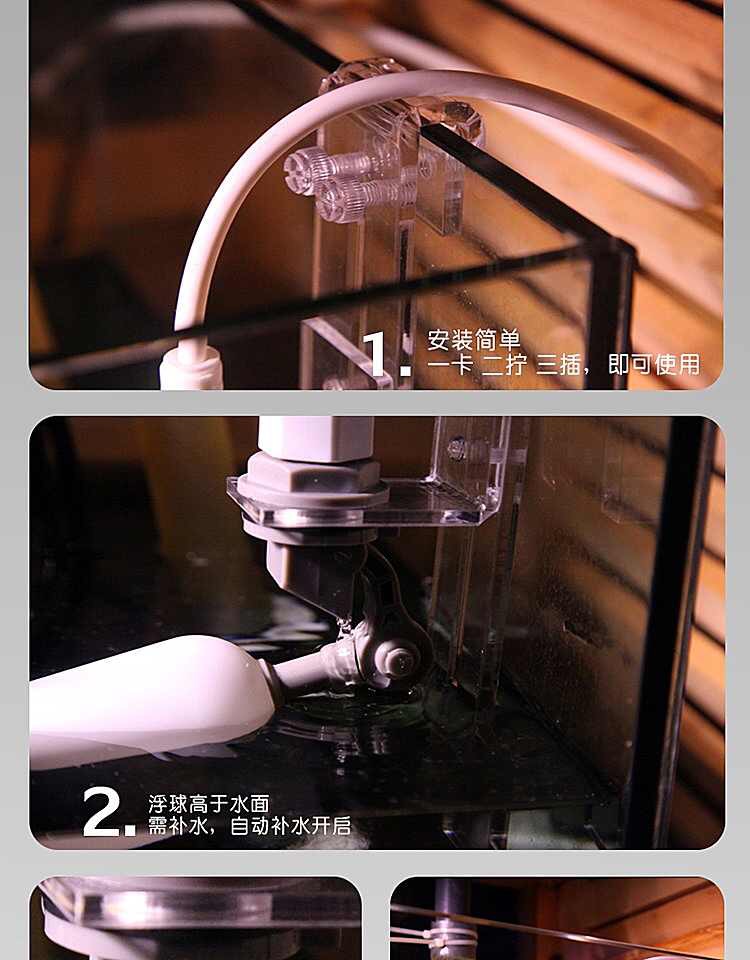 1. 安装简单
一卡 二拧 三插，即可使用

2. 浮球高于水面
需补水，自动补水开启