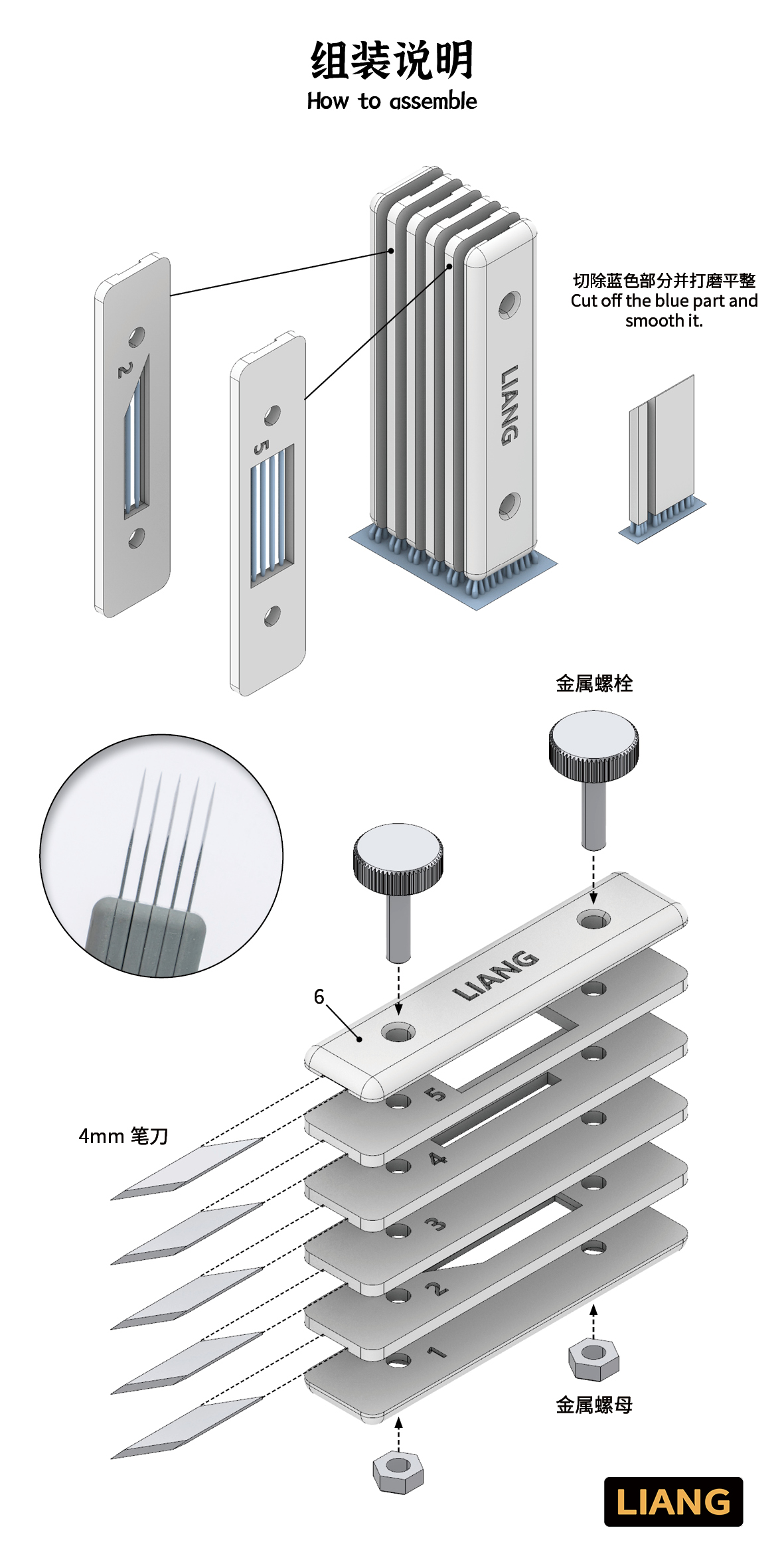 组装说明
How to assemble

2

5

LIANG

切除蓝色部分并打磨平整
Cut off the blue part and smooth it.

金属螺栓

6

LIANG

5

4

3

2

1

4mm 笔刀

金属螺母

LIANG