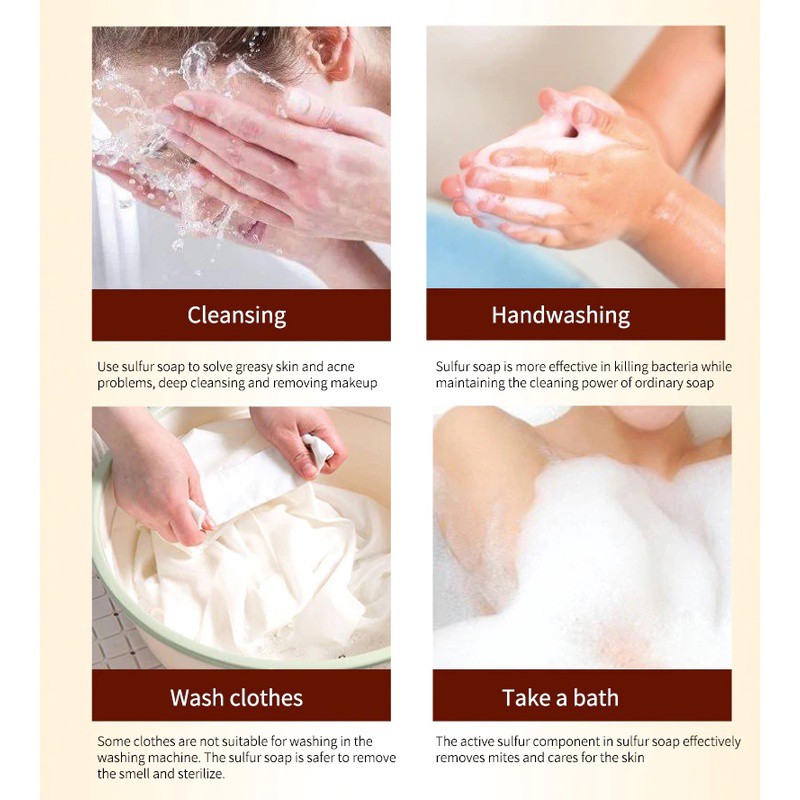 Cleansing

Use sulfur soap to solve greasy skin and acne problems, deep cleansing and removing makeup

Handwashing

Sulfur soap is more effective in killing bacteria while maintaining the cleaning power of ordinary soap

Wash clothes

Some clothes are not suitable for washing in the washing machine. The sulfur soap is safer to remove the smell and sterilize.

Take a bath

The active sulfur component in sulfur soap effectively removes mites and cares for the skin