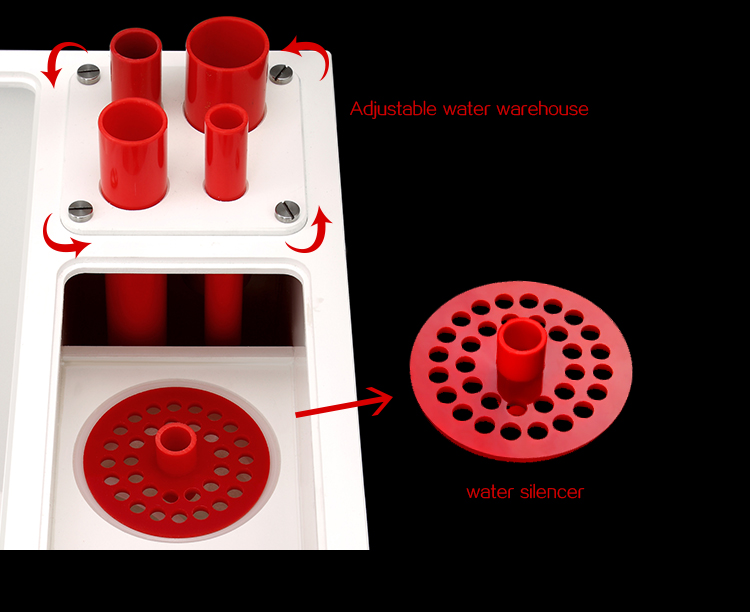 Adjustable water warehouse

water silencer