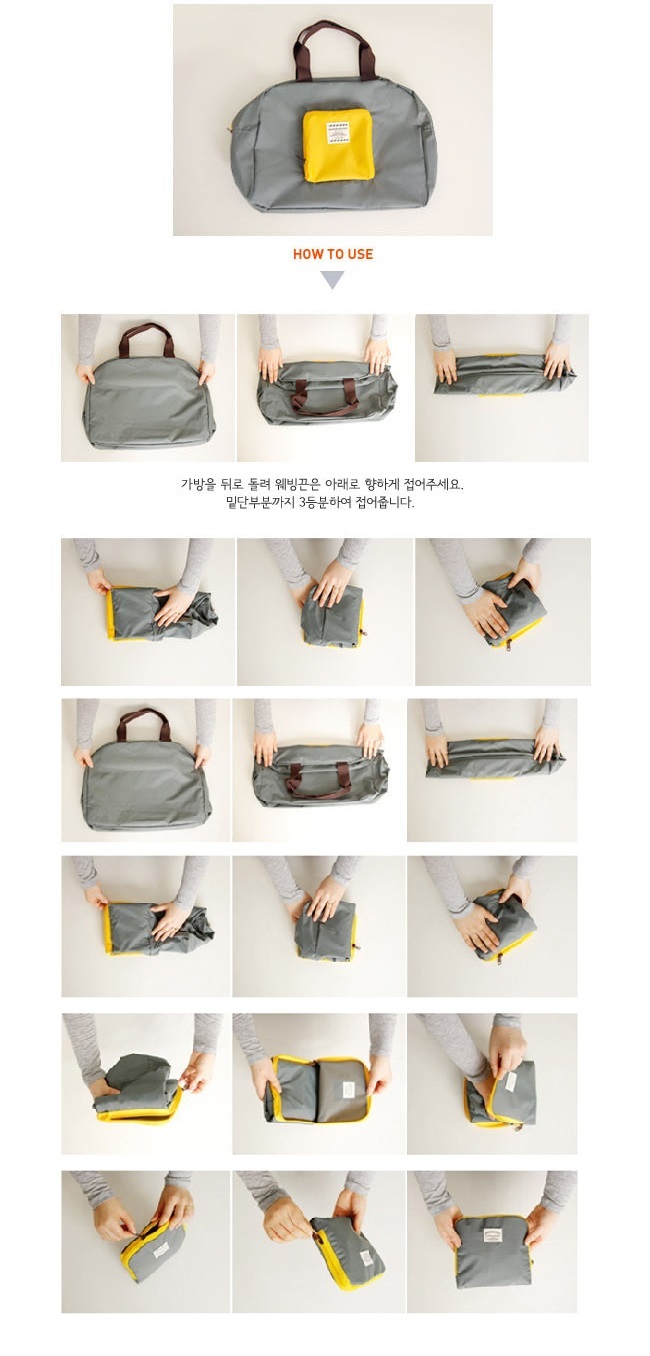 HOW TO USE

가방을 뒤로 돌려 웨빙끈은 아래로 향하게 접어주세요.
밑단부분까지 3등분하여 접어줍니다.