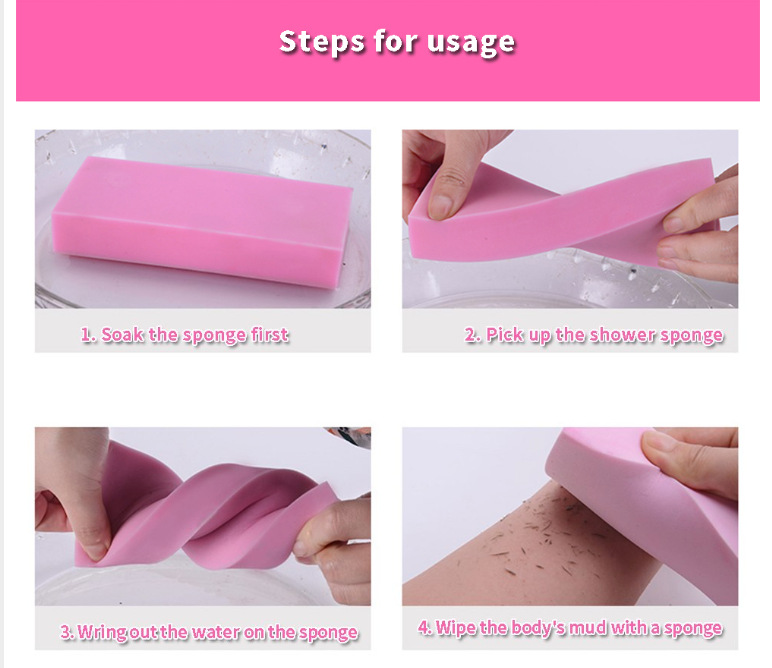 Steps for usage

1. Soak the sponge first

2. Pick up the shower sponge

3. Wring out the water on the sponge

4. Wipe the body's mud with a sponge